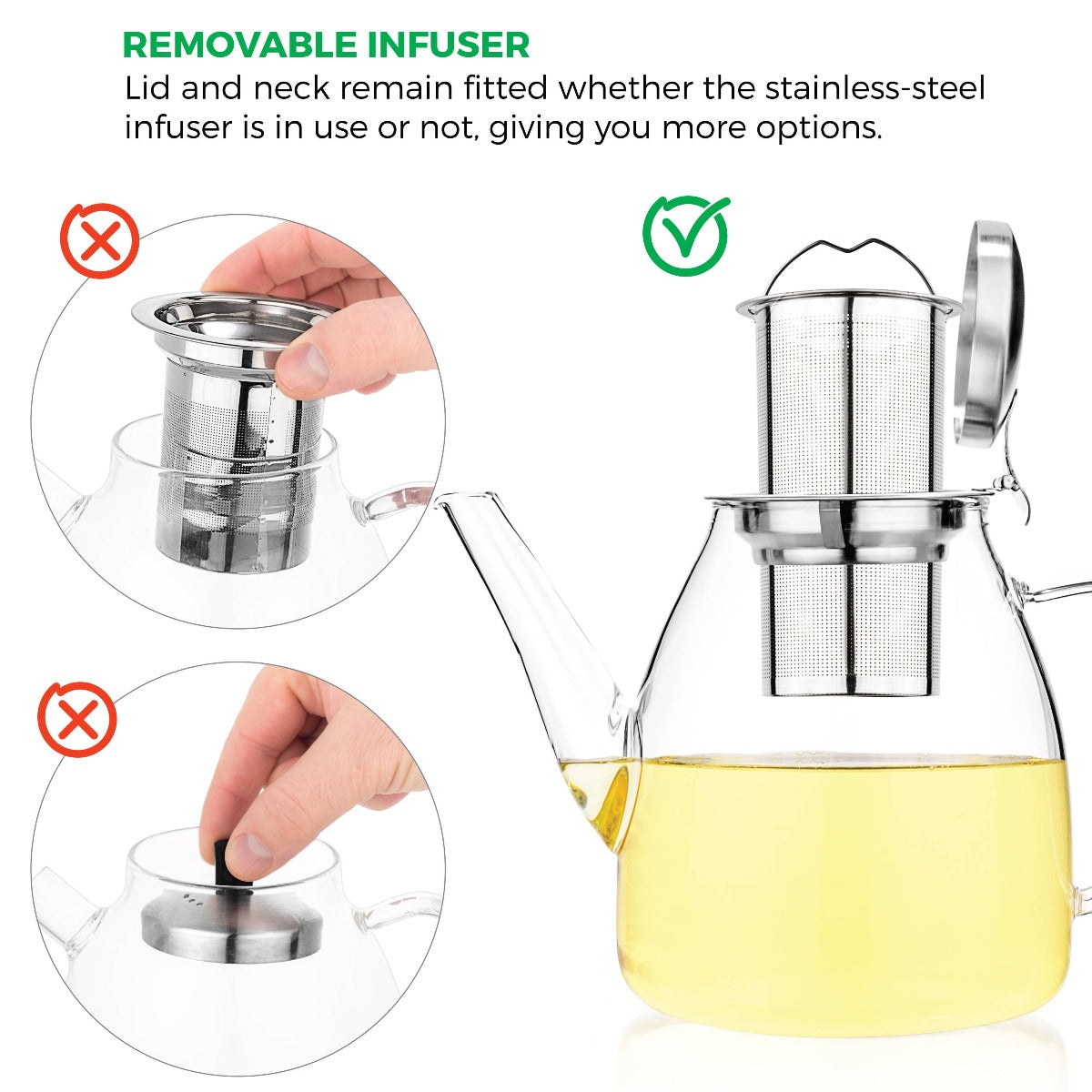 REMOVABLE INFUSER
Lid and neck remain fitted whether the stainless-steel infuser is in use or not, giving you more options.